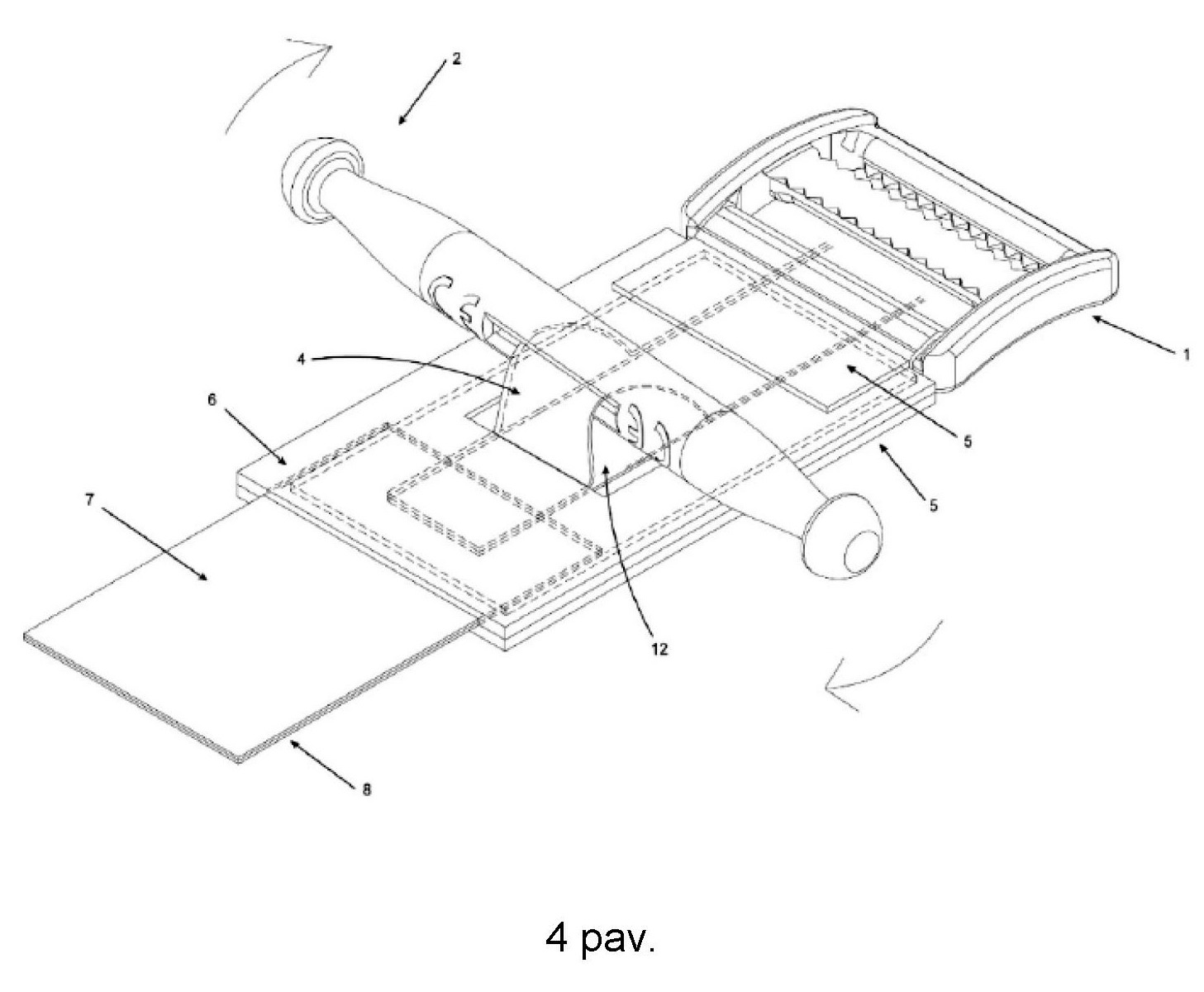 2

1

4

6

5

5

7

12

8

4 pav.