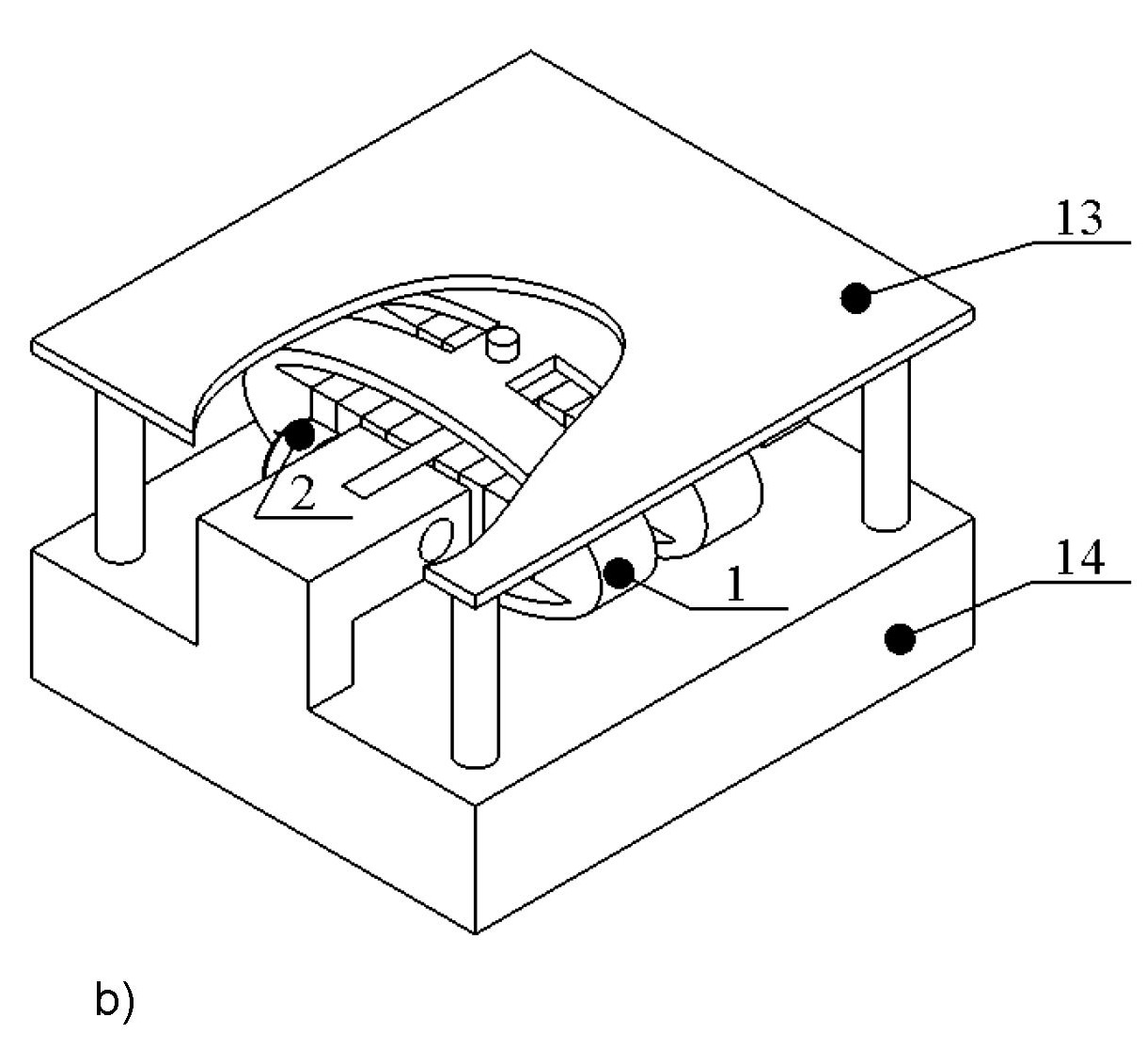 13

2

1

14

b)