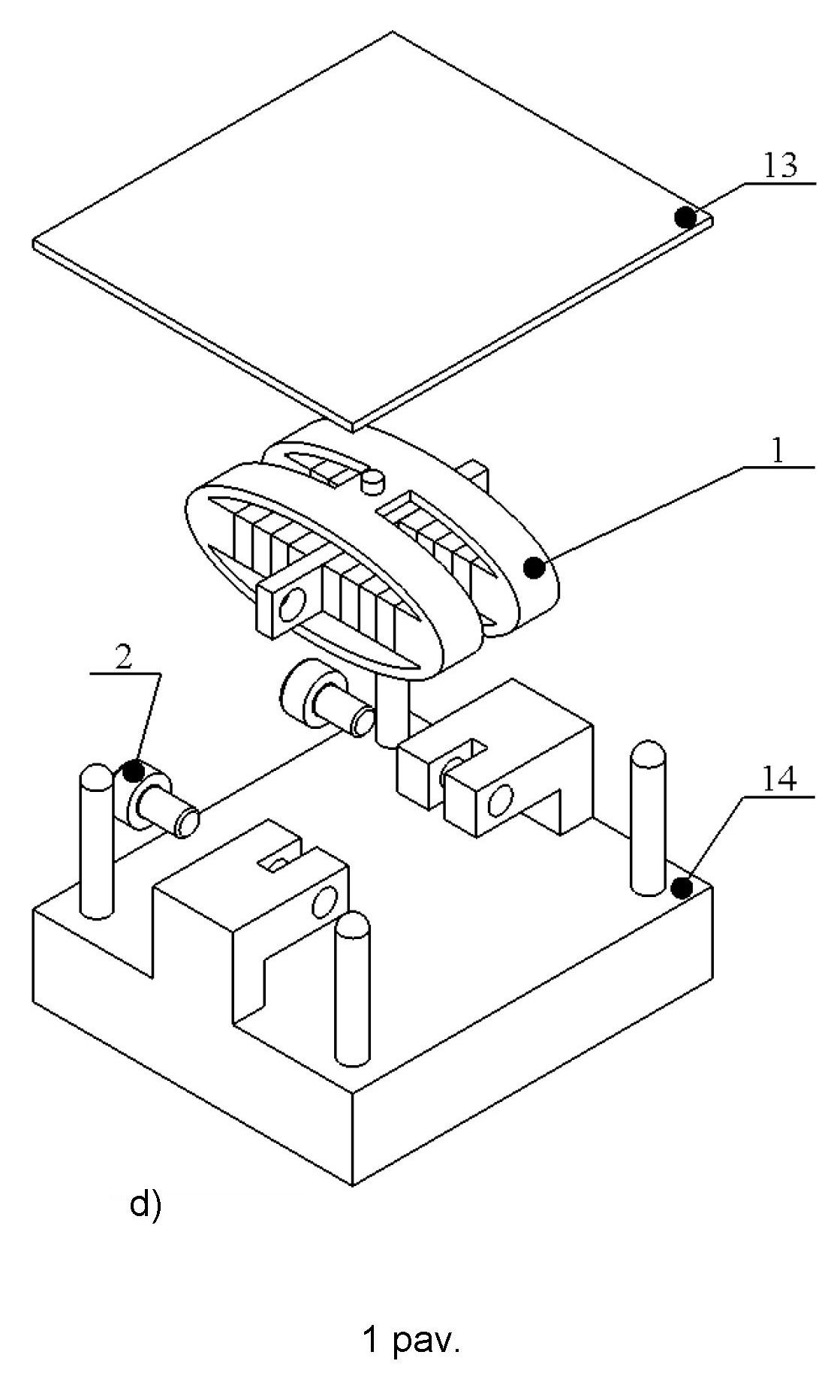 13

1

2

14

d)

1 pav.