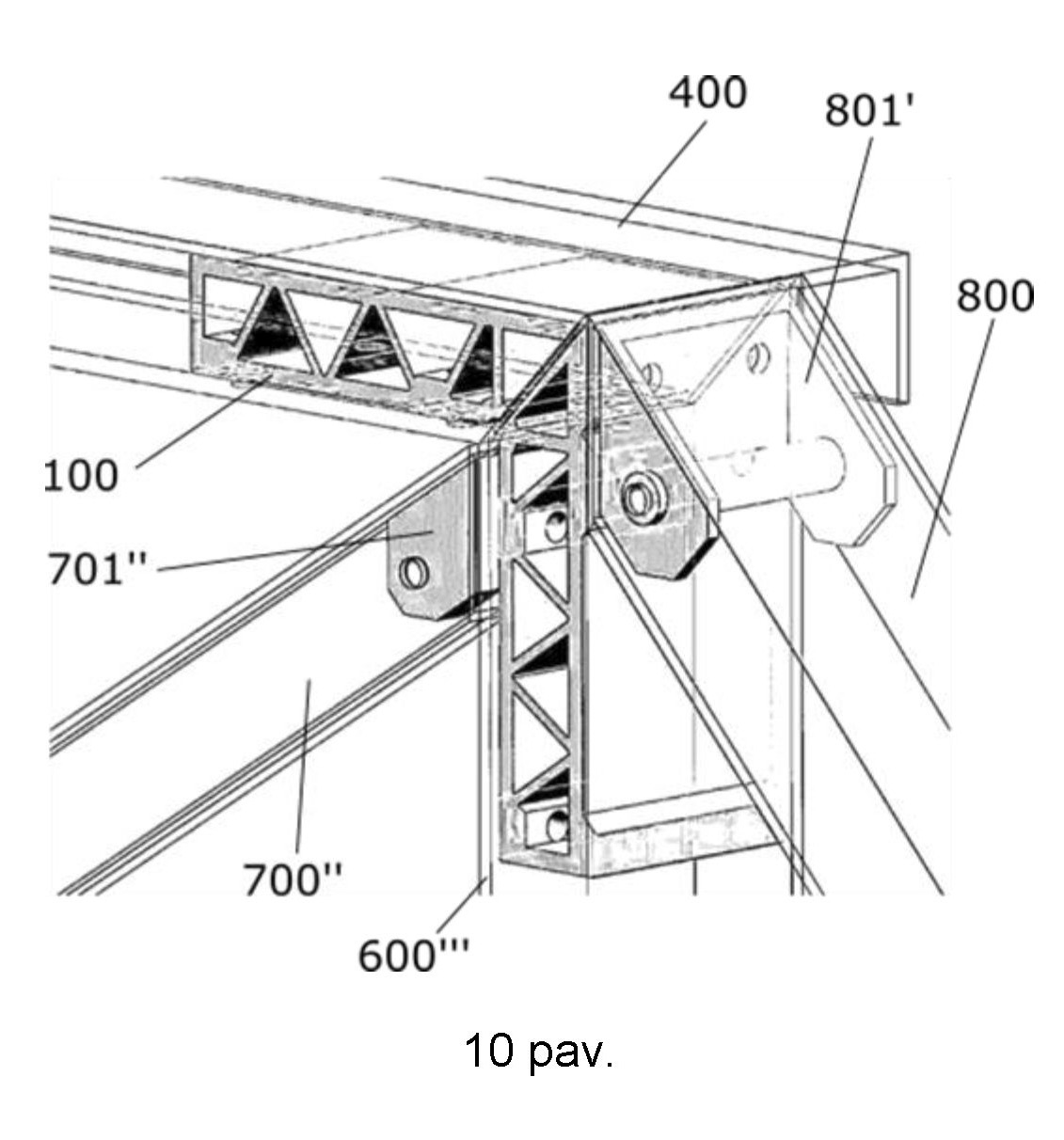 400
801'
800
100
701''
700''
600'''

10 pav.