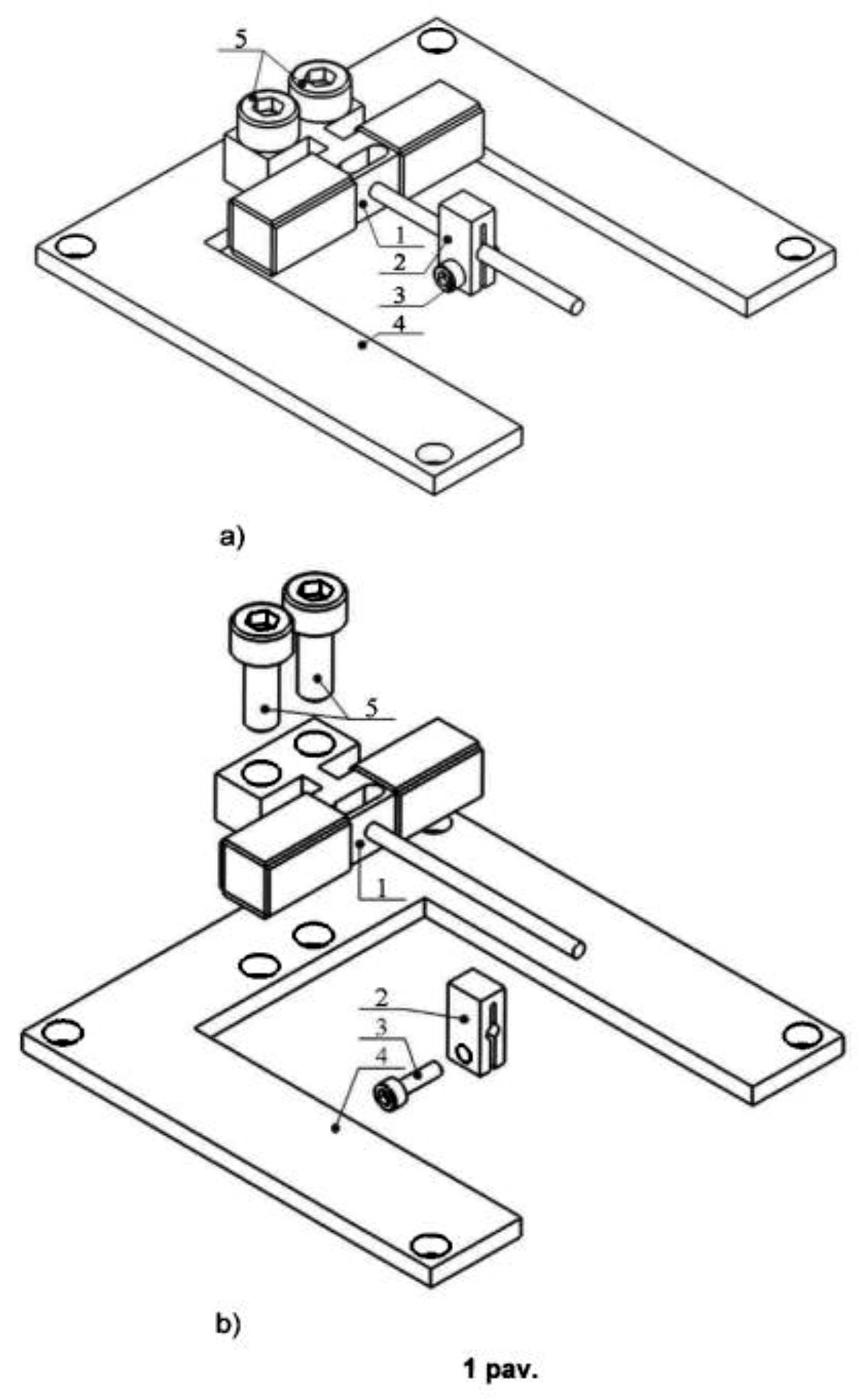 5
1
2
3
4
a)
5
1
2
3
4
b)
1 pav.