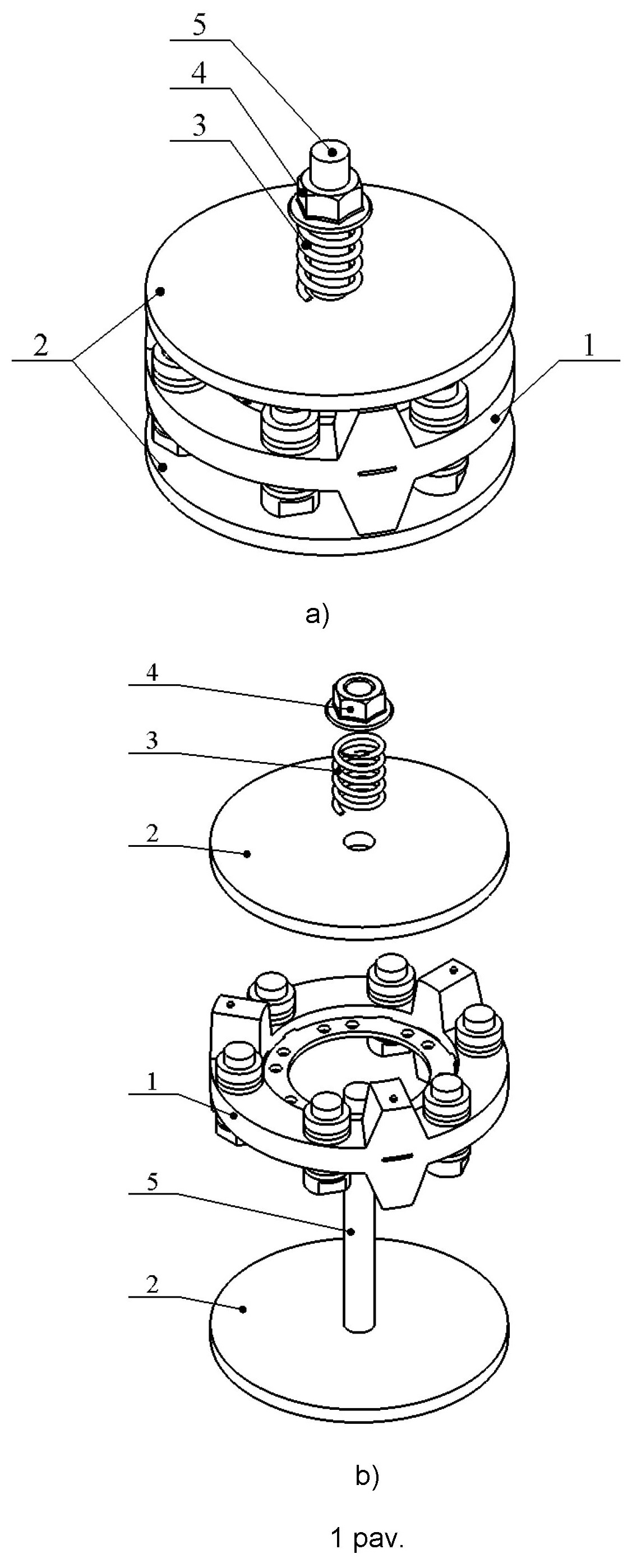 5
4
3
2
1

a)

4
3
2
1
5
2

b)

1 pav.